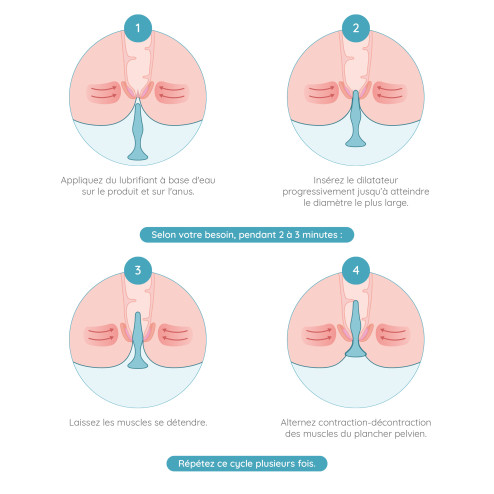 1

Appliquez du lubrifiant à base d'eau sur le produit et sur l'anus.

2

Insérez le dilatateur progressivement jusqu'à atteindre le diamètre le plus large.

Selon votre besoin, pendant 2 à 3 minutes :

3

Laissez les muscles se détendre.

4

Alternez contraction-décontraction des muscles du plancher pelvien.

Répétez ce cycle plusieurs fois.