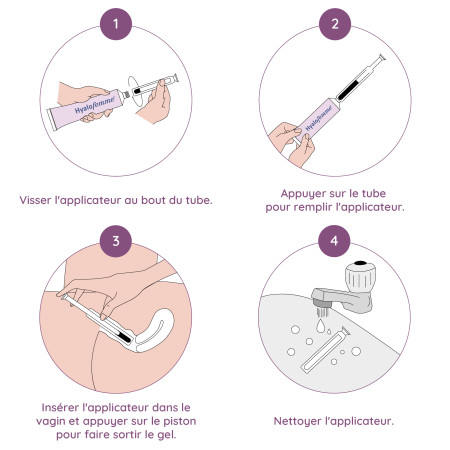 1

Hyalofemme

Visser l'applicateur au bout du tube.

2

Hyalofemme

Appuyer sur le tube pour remplir l'applicateur.

3

Insérer l'applicateur dans le vagin et appuyer sur le piston pour faire sortir le gel.

4

Nettoyer l'applicateur.