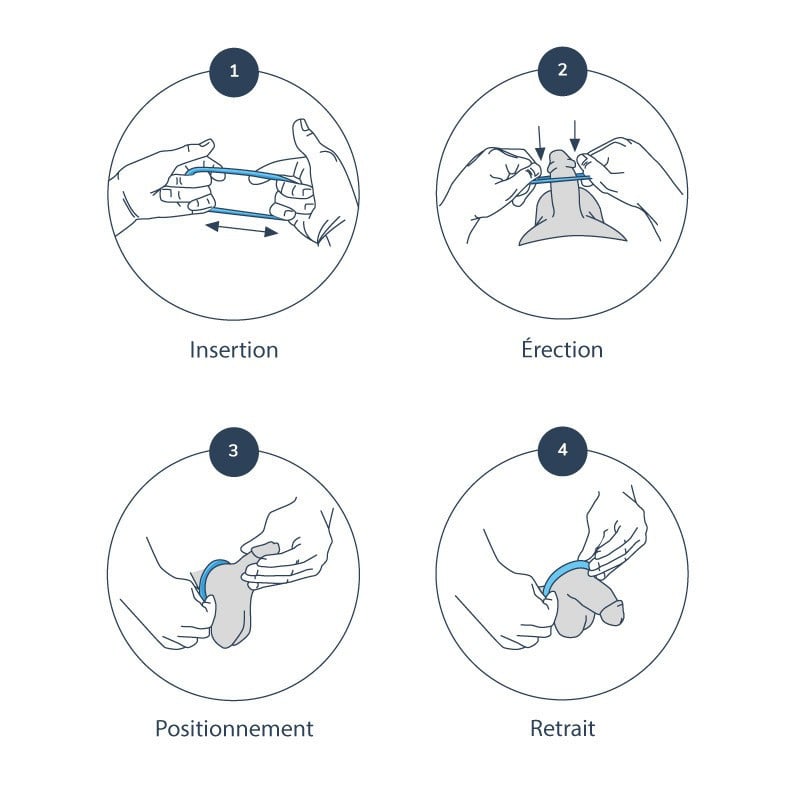 1

Insertion

2

Érection

3

Positionnement

4

Retrait