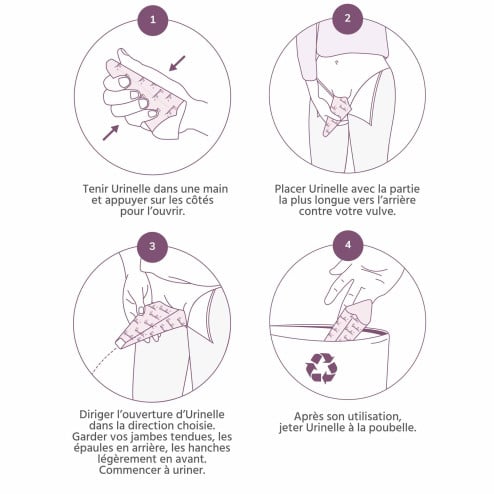 1

Tenir Urinelle dans une main et appuyer sur les côtés pour l'ouvrir.

2

Placer Urinelle avec la partie la plus longue vers l'arrière contre votre vulve.

3

Diriger l'ouverture d'Urinelle dans la direction choisie. Garder vos jambes tendues, les épaules en arrière, les hanches légèrement en avant. Commencer à uriner.

4

Après son utilisation, jeter Urinelle à la poubelle.