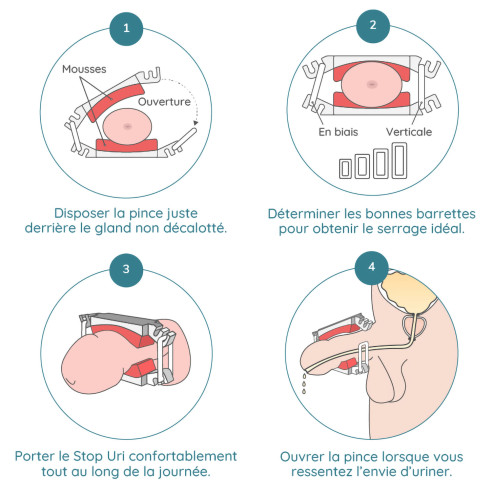 1

Mousses

Ouverture

Disposer la pince juste derrière le gland non décalotté.

2

En biais

Verticale

Déterminer les bonnes barrettes pour obtenir le serrage idéal.

3

Porter le Stop Uri confortablement tout au long de la journée.

4

Ouvrer la pince lorsque vous ressentez l'envie d'uriner.