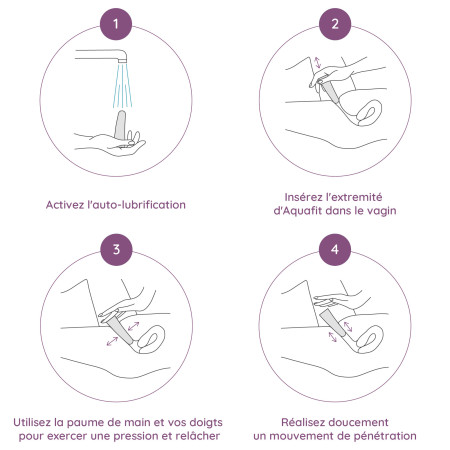 1

Activez l'auto-lubrification

2

Insérez l'extremité d'Aquafit dans le vagin

3

Utilisez la paume de main et vos doigts pour exercer une pression et relâcher

4

Réalisez doucement un mouvement de pénétration